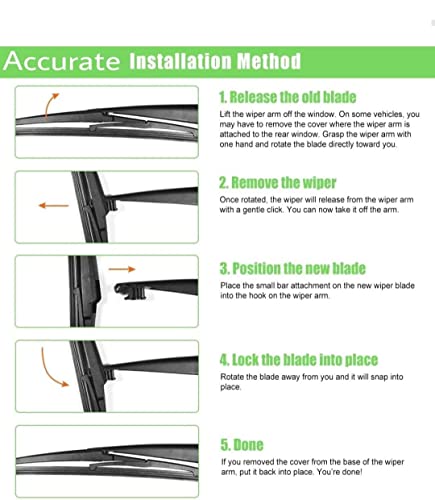 Accurate Installation Method

1. Release the old blade

Lift the wiper arm off the window. On some vehicles, you may have to remove the cover where the wiper arm is attached to the rear window. Grasp the wiper arm with one hand and rotate the blade directly toward you.

2. Remove the wiper

Once rotated, the wiper will release from the wiper arm with a gentle click. You can now take it off the arm.

3. Position the new blade

Place the small bar attachment on the new wiper blade into the hook on the wiper arm.

4. Lock the blade into place

Rotate the blade away from you and it will snap into place.

5. Done

If you removed the cover from the base of the wiper arm, put it back into place. You're done!