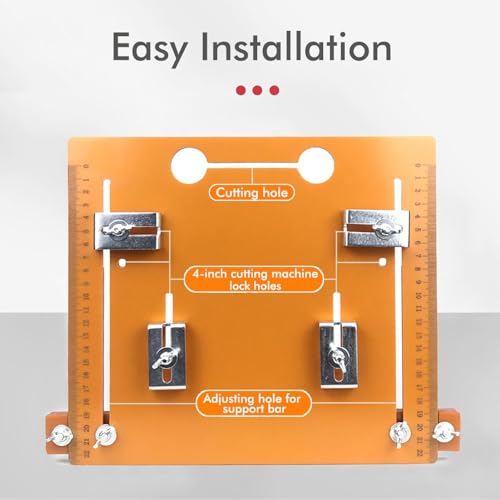 Easy Installation

Cutting hole

4-inch cutting machine lock holes

Adjusting hole for support bar

0 1 2 3 4 5 6 7 8 9 10 11 12 13 14 15 16 17 18 19 20 21 22

0 1 2 3 4 5 6 7 8 9 10 11 12 13 14 15 16 17 18 19 20 21 22