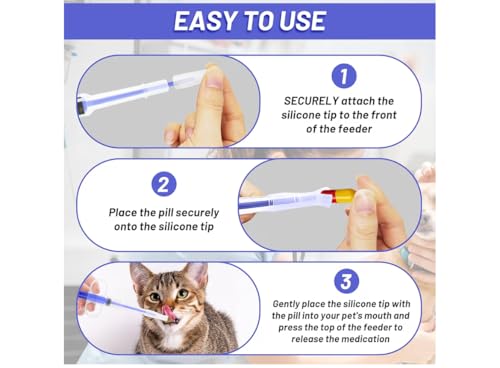 EASY TO USE

1

SECURELY attach the silicone tip to the front of the feeder

2

Place the pill securely onto the silicone tip

3

Gently place the silicone tip with the pill into your pet's mouth and press the top of the feeder to release the medication