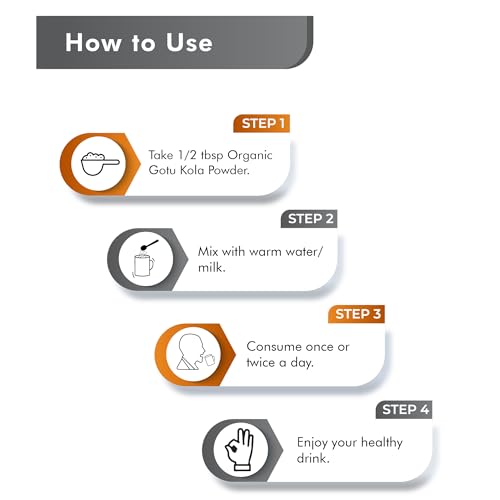 How to Use

STEP 1

Take 1/2 tbsp Organic Gotu Kola Powder.

STEP 2

Mix with warm water/ milk.

STEP 3

Consume once or twice a day.

STEP 4

Enjoy your healthy drink.