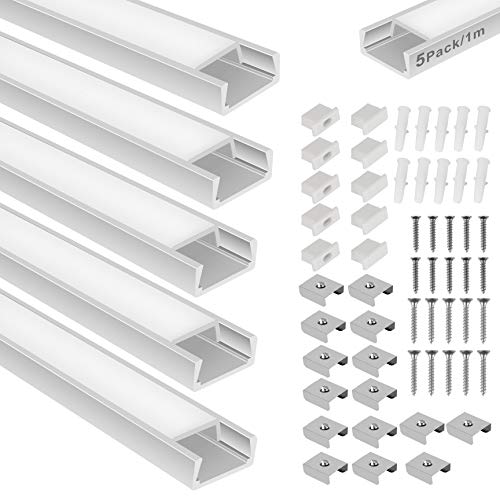 5Pack/1m