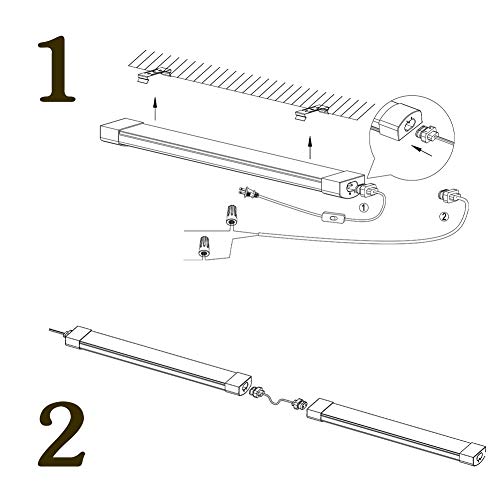 1

①

②

2