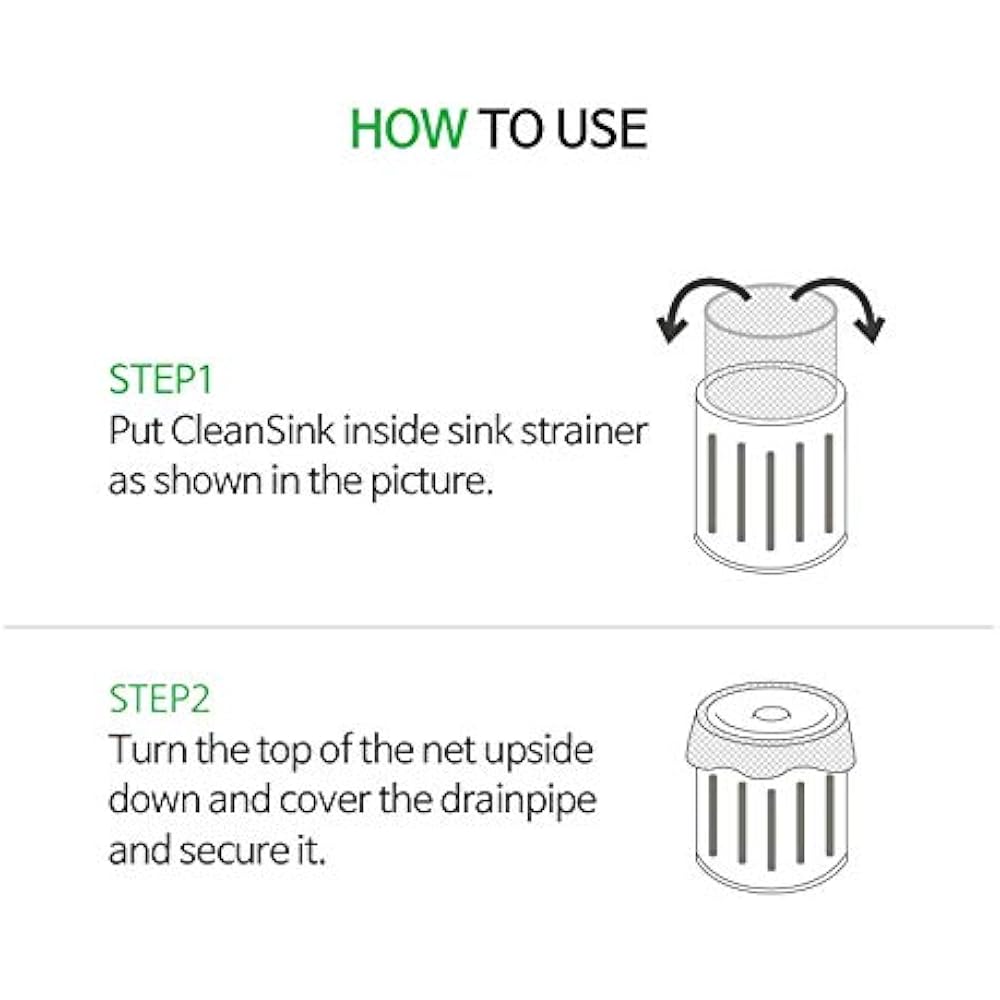 HOW TO USE

STEP1
Put CleanSink inside sink strainer as shown in the picture.

STEP2
Turn the top of the net upside down and cover the drainpipe and secure it.