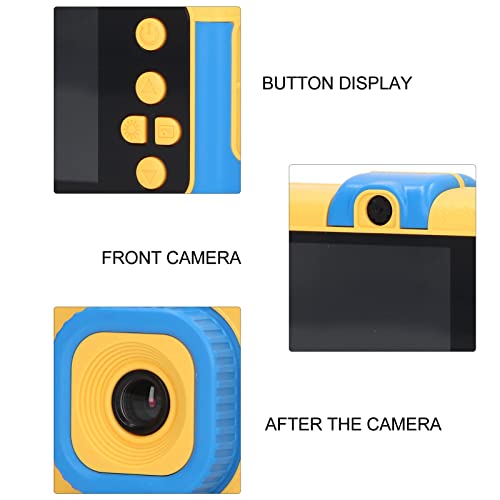 BUTTON DISPLAY

FRONT CAMERA

AFTER THE CAMERA