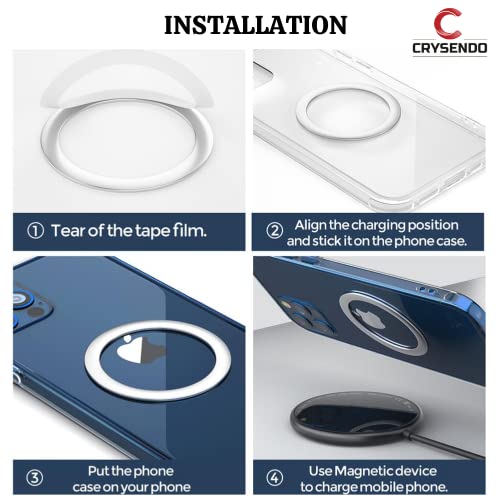 INSTALLATION

C
CRYSENDO

① Tear of the tape film.

② Align the charging position and stick it on the phone case.

③ Put the phone case on your phone

④ Use Magnetic device to charge mobile phone.