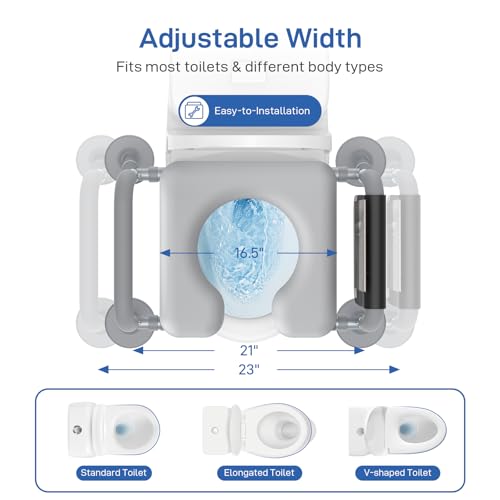 Adjustable Width

Fits most toilets & different body types

Easy-to-Installation

16.5"

21"

23"

Standard Toilet

Elongated Toilet

V-shaped Toilet