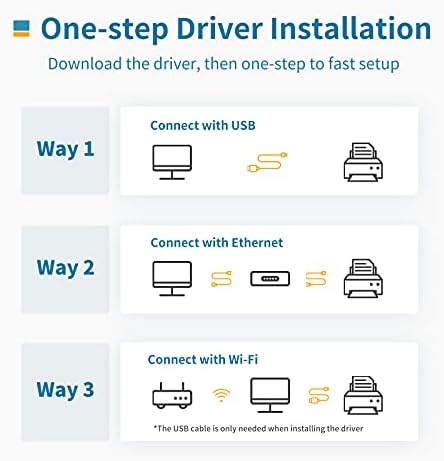 One-step Driver Installation

Download the driver, then one-step to fast setup

Way 1

Connect with USB

Way 2

Connect with Ethernet

Way 3

Connect with Wi-Fi

*The USB cable is only needed when installing the driver