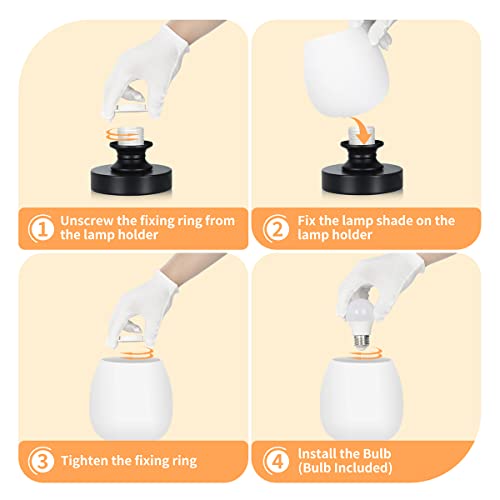 1 Unscrew the fixing ring from the lamp holder

2 Fix the lamp shade on the lamp holder

3 Tighten the fixing ring

4 Install the Bulb (Bulb Included)