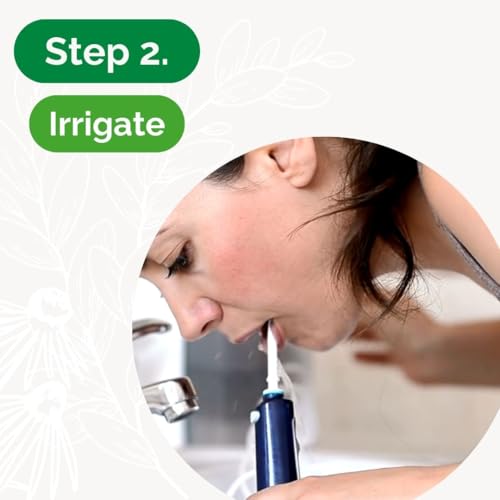 Step 2.

Irrigate