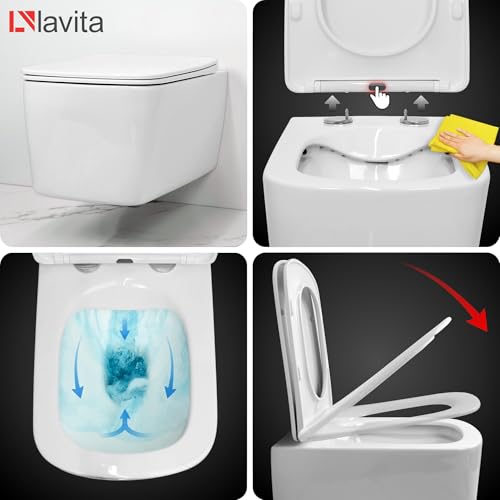 lavita