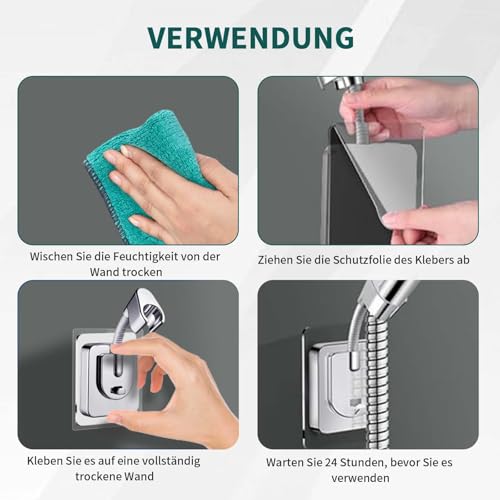 VERWENDUNG

Wischen Sie die Feuchtigkeit von der Wand trocken

Ziehen Sie die Schutzfolie des Klebers ab

Kleben Sie es auf eine vollständig trockene Wand

Warten Sie 24 Stunden, bevor Sie es verwenden