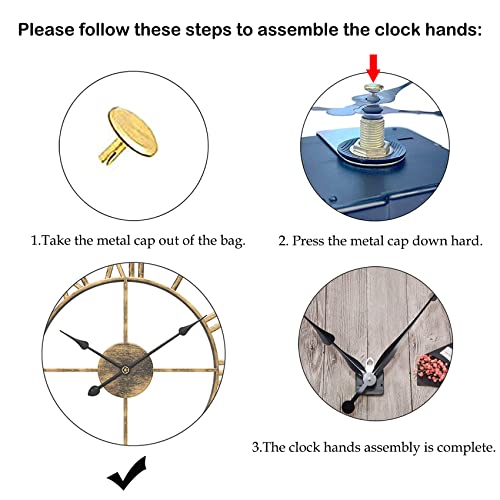 Please follow these steps to assemble the clock hands:

1.Take the metal cap out of the bag.

2. Press the metal cap down hard.

3.The clock hands assembly is complete.