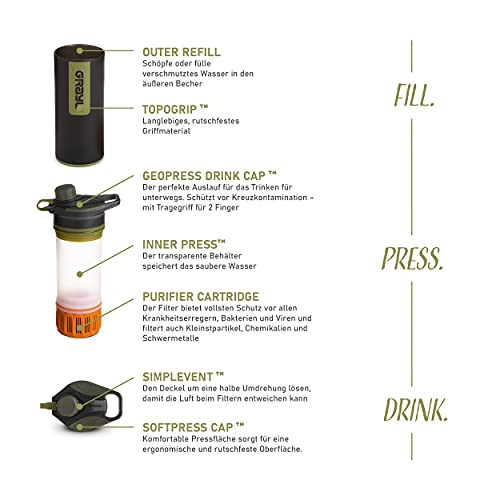 GRAYL

OUTER REFILL
Schöpfe oder fülle verschmutztes Wasser in den äußeren Becher

TOPOGRIP ™
Langlebiges, rutschfestes Griffmaterial

GEOPRESS DRINK CAP ™
Der perfekte Auslauf für das Trinken für unterwegs. Schützt vor Kreuzkontamination – mit Tragegriff für 2 Finger

INNER PRESS™
Der transparente Behälter speichert das saubere Wasser

PURIFIER CARTRIDGE
Der Filter bietet vollsten Schutz vor allen Krankheitserregern, Bakterien und Viren und filtert auch Kleinstpartikel, Chemikalien und Schwermetalle

SIMPLEVENT ™
Den Deckel um eine halbe Umdrehung lösen, damit die Luft beim Filtern entweichen kann

SOFTPRESS CAP ™
Komfortable Pressfläche sorgt für eine ergonomische und rutschfeste Oberfläche.

FILL.

PRESS.

DRINK.