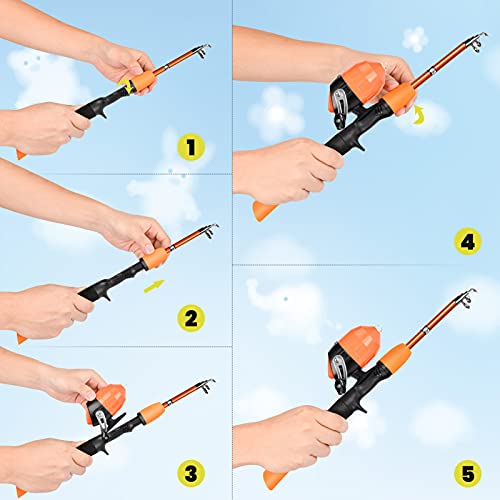 1

2

3

4

5