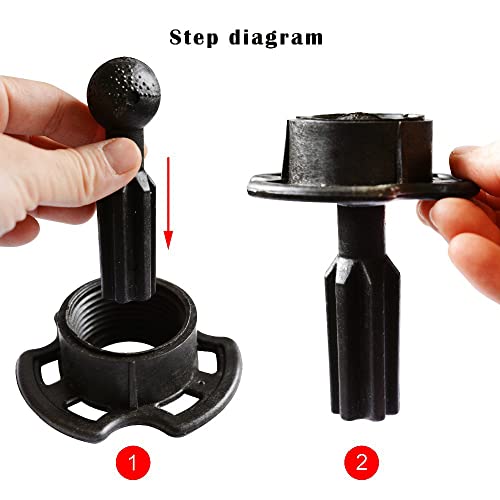 Step diagram

1

2