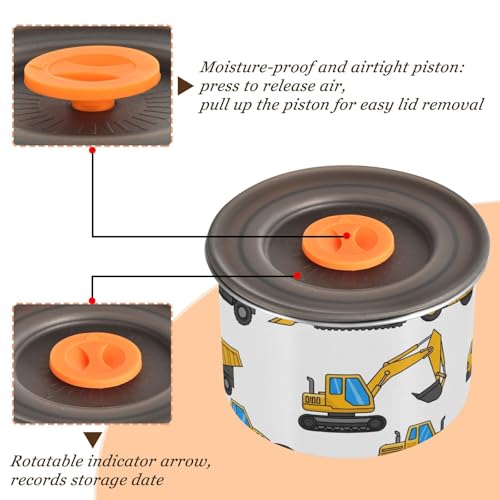 Moisture-proof and airtight piston:
press to release air,
pull up the piston for easy lid removal

Rotatable indicator arrow,
records storage date