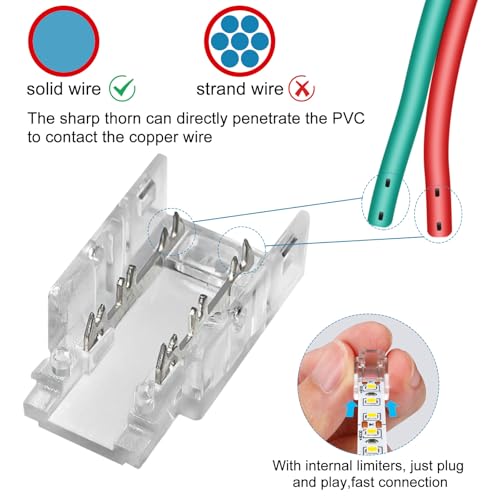 solid wire

strand wire

The sharp thorn can directly penetrate the PVC to contact the copper wire

With internal limiters, just plug and play,fast connection