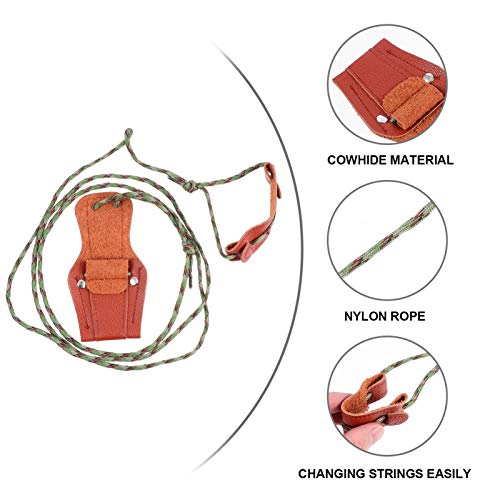 COWHIDE MATERIAL

NYLON ROPE

CHANGING STRINGS EASILY