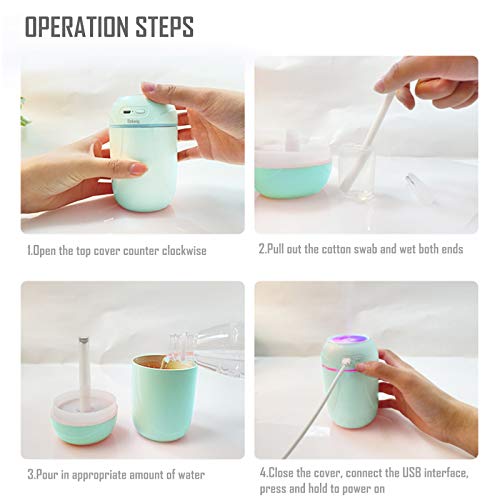 OPERATION STEPS

1.Open the top cover counter clockwise

2.Pull out the cotton swab and wet both ends

3.Pour in appropriate amount of water

4.Close the cover, connect the USB interface, press and hold to power on