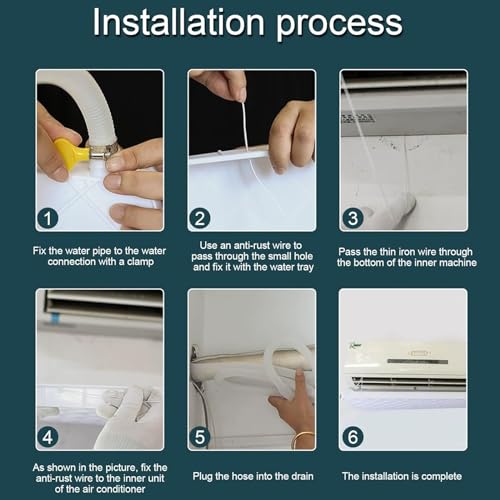 Installation process

1

Fix the water pipe to the water connection with a clamp

2

Use an anti-rust wire to pass through the small hole and fix it with the water tray

3

Pass the thin iron wire through the bottom of the inner machine

4

As shown in the picture, fix the anti-rust wire to the inner unit of the air conditioner

5

Plug the hose into the drain

6

The installation is complete