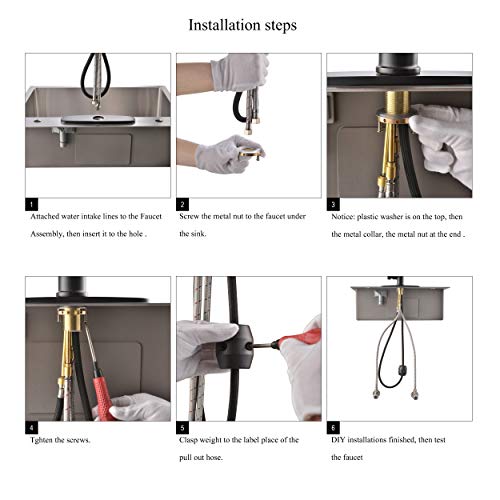 Installation steps

1
Attached water intake lines to the Faucet Assembly, then insert it to the hole .

2
Screw the metal nut to the faucet under the sink.

3
Notice: plastic washer is on the top, then the metal collar, the metal nut at the end .

4
Tghten the screws.

5
Clasp weight to the label place of the pull out hose.

6
DIY installations finished, then test the faucet