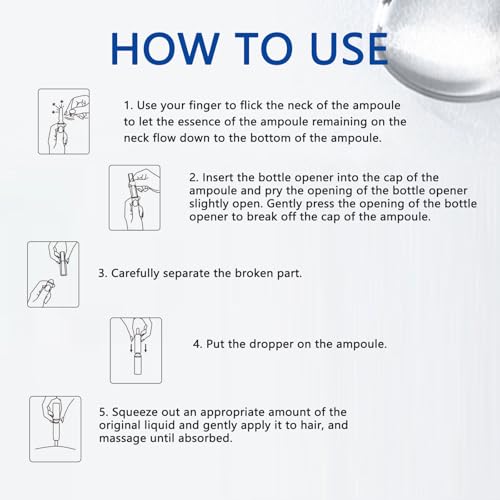 HOW TO USE

1. Use your finger to flick the neck of the ampoule to let the essence of the ampoule remaining on the neck flow down to the bottom of the ampoule.

2. Insert the bottle opener into the cap of the ampoule and pry the opening of the bottle opener slightly open. Gently press the opening of the bottle opener to break off the cap of the ampoule.

3. Carefully separate the broken part.

4. Put the dropper on the ampoule.

5. Squeeze out an appropriate amount of the original liquid and gently apply it to hair, and massage until absorbed.