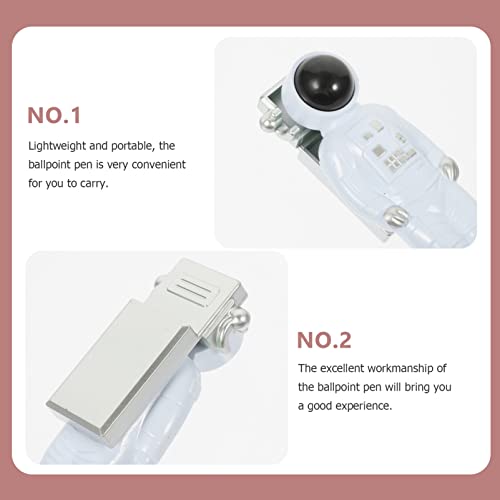 NO.1

Lightweight and portable, the ballpoint pen is very convenient for you to carry.

NO.2

The excellent workmanship of the ballpoint pen will bring you a good experience.