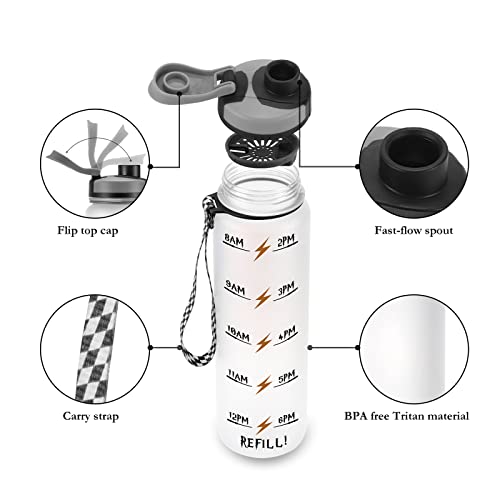 Flip top cap

Fast-flow spout

8AM
2PM
9AM
3PM
10AM
4PM
11AM
5PM
12PM
6PM
REFILL!

Carry strap

BPA free Tritan material