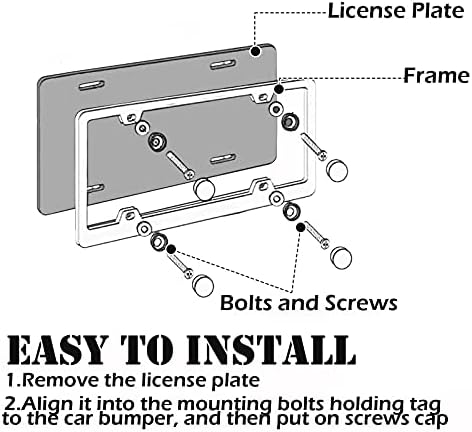 License Plate

Frame

Bolts and Screws

EASY TO INSTALL

1.Remove the license plate

2.Align it into the mounting bolts holding tag to the car bumper, and then put on screws cap