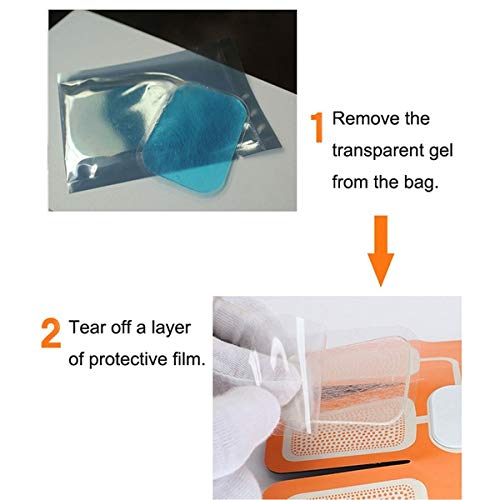 1 Remove the transparent gel from the bag.

2 Tear off a layer of protective film.