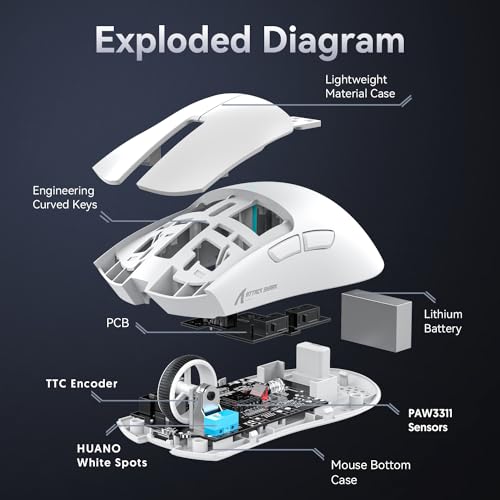 Exploded Diagram

Lightweight Material Case

Engineering Curved Keys

ATTACK SHARK

PCB

Lithium Battery

TTC Encoder

PAW3311 Sensors

HUANO White Spots

Mouse Bottom Case