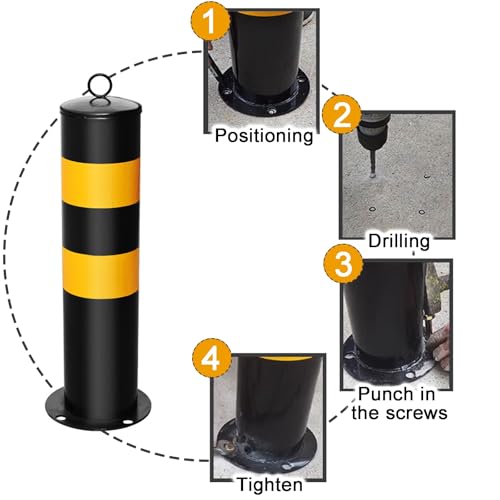 1

Positioning

2

Drilling

3

Punch in
the screws

4

Tighten