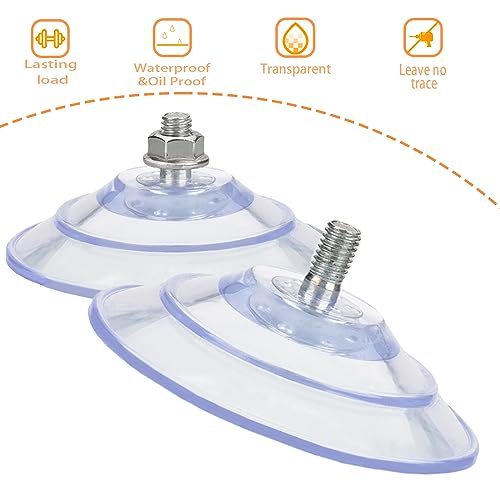 Lasting load

Waterproof &Oil Proof

Transparent

Leave no trace