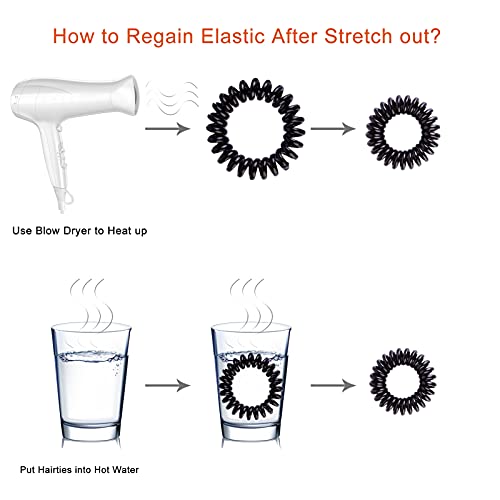 How to Regain Elastic After Stretch out?

Use Blow Dryer to Heat up

Put Hairties into Hot Water