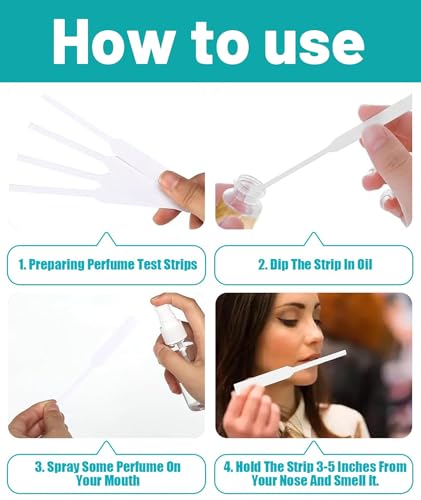 How to use

1. Preparing Perfume Test Strips

2. Dip The Strip In Oil

3. Spray Some Perfume On Your Mouth

4. Hold The Strip 3-5 Inches From Your Nose And Smell It.