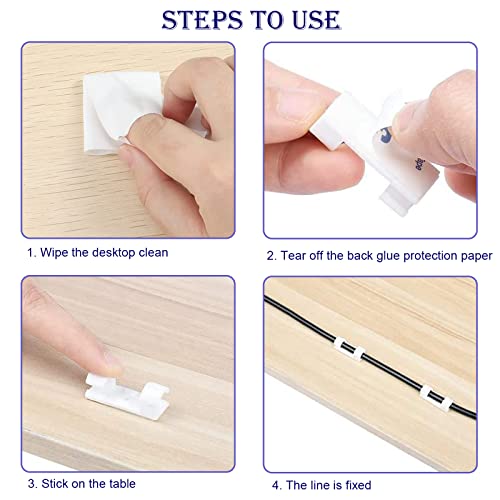 STEPS TO USE

1. Wipe the desktop clean

2. Tear off the back glue protection paper

3. Stick on the table

4. The line is fixed