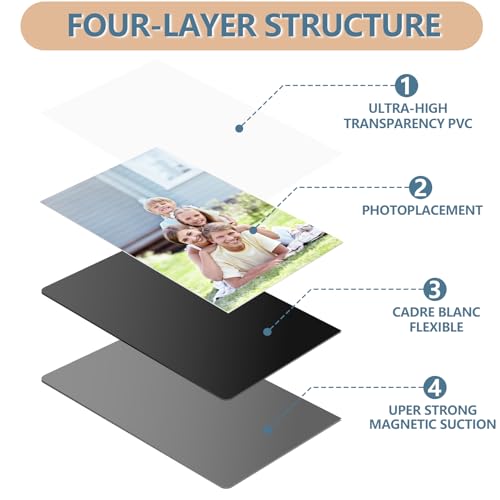 FOUR-LAYER STRUCTURE

1
ULTRA-HIGH TRANSPARENCY PVC

2
PHOTOPLACEMENT

3
CADRE BLANC FLEXIBLE

4
UPER STRONG MAGNETIC SUCTION