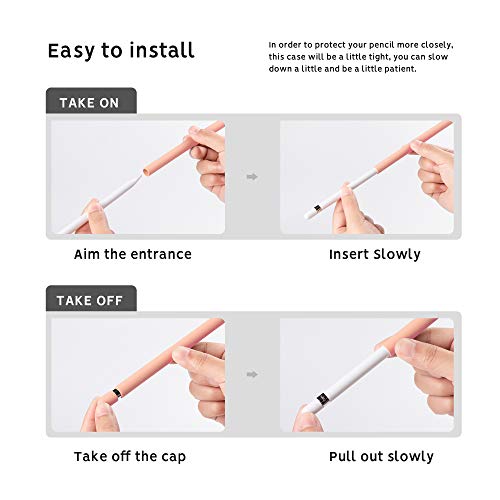 Easy to install

In order to protect your pencil more closely, this case will be a little tight, you can slow down a little and be a little patient.

TAKE ON

Aim the entrance

Insert Slowly

TAKE OFF

Take off the cap

Pull out slowly