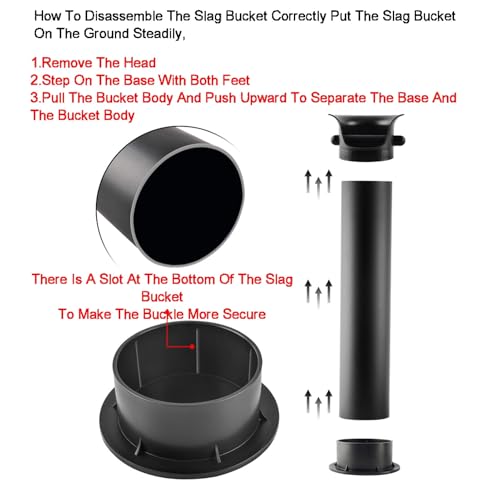 How To Disassemble The Slag Bucket Correctly Put The Slag Bucket On The Ground Steadily,

1.Remove The Head
2.Step On The Base With Both Feet
3.Pull The Bucket Body And Push Upward To Separate The Base And The Bucket Body

There Is A Slot At The Bottom Of The Slag Bucket
To Make The Buckle More Secure