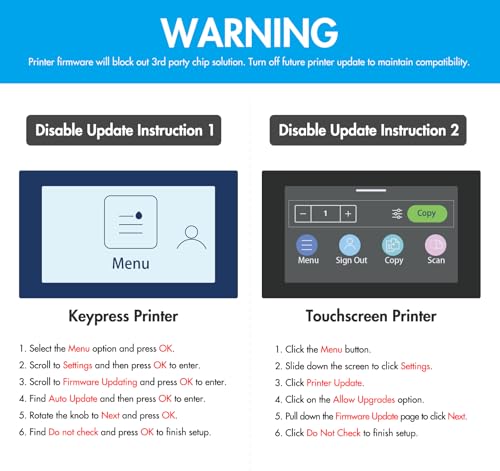 WARNING

Printer firmware will block out 3rd party chip solution. Turn off future printer update to maintain compatibility.

Disable Update Instruction 1

Menu

Keypress Printer

1. Select the Menu option and press OK.
2. Scroll to Settings and then press OK to enter.
3. Scroll to Firmware Updating and press OK to enter.
4. Find Auto Update and then press OK to enter.
5. Rotate the knob to Next and press OK.
6. Find Do not check and press OK to finish setup.

Disable Update Instruction 2

− 1 +

Copy

Menu Sign Out Copy Scan

Touchscreen Printer

1. Click the Menu button.
2. Slide down the screen to click Settings.
3. Click Printer Update.
4. Click on the Allow Upgrades option.
5. Pull down the Firmware Update page to click Next.
6. Click Do Not Check to finish setup.