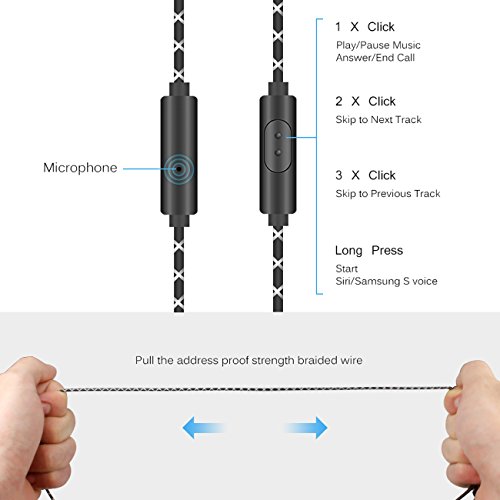 Microphone

1 X Click
Play/Pause Music
Answer/End Call

2 X Click
Skip to Next Track

3 X Click
Skip to Previous Track

Long Press
Start
Siri/Samsung S voice

Pull the address proof strength braided wire