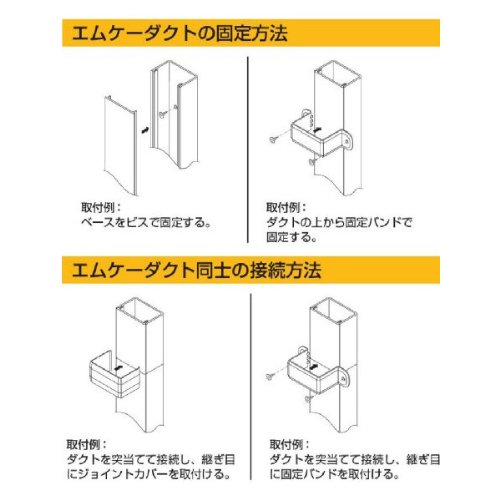 エムケーダクトの固定方法

取付例：
ベースをビスで固定する。

取付例：
ダクトの上から固定バンドで固定する。

エムケーダクト同士の接続方法

取付例：
ダクトを突当てて接続し、継ぎ目にジョイントカバーを取付ける。

取付例：
ダクトを突当てて接続し、継ぎ目に固定バンドを取付ける。