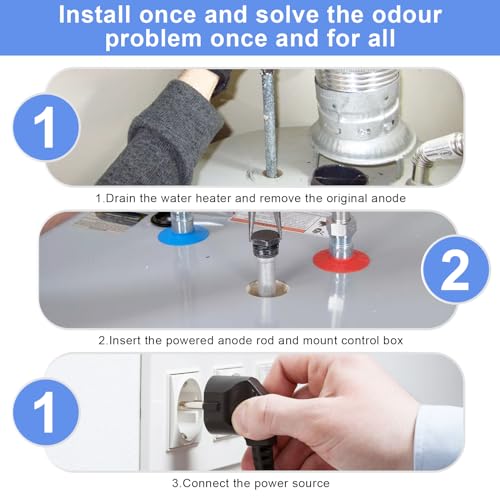 Install once and solve the odour problem once and for all

1

1.Drain the water heater and remove the original anode

2

2.Insert the powered anode rod and mount control box

1

3.Connect the power source