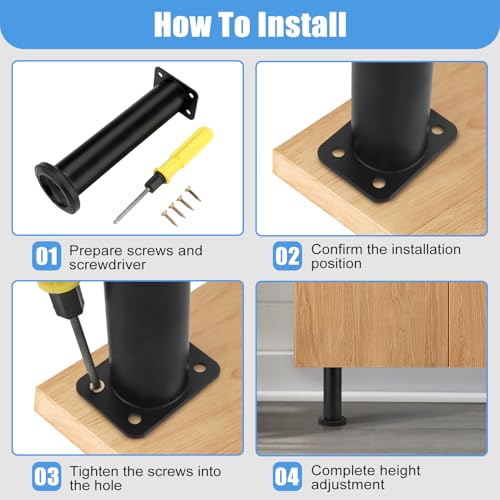 How To Install

01 Prepare screws and screwdriver

02 Confirm the installation position

03 Tighten the screws into the hole

04 Complete height adjustment