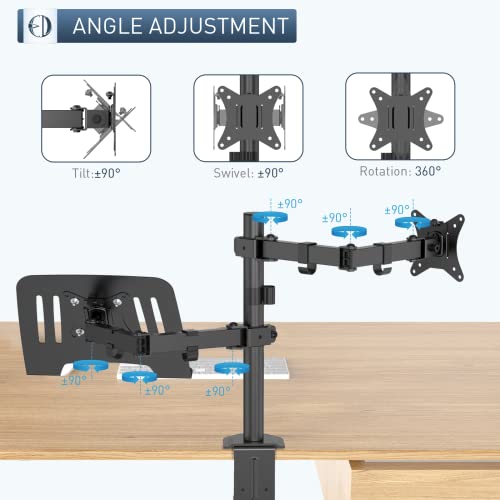 ED ANGLE ADJUSTMENT

Tilt:±90°

Swivel: ±90°

Rotation: 360°

±90°

±90°

±90°

±90°

±90°

±90°