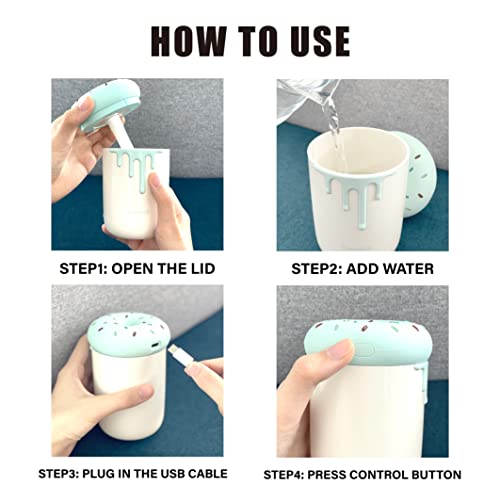 HOW TO USE

STEP1: OPEN THE LID

STEP2: ADD WATER

STEP3: PLUG IN THE USB CABLE

STEP4: PRESS CONTROL BUTTON