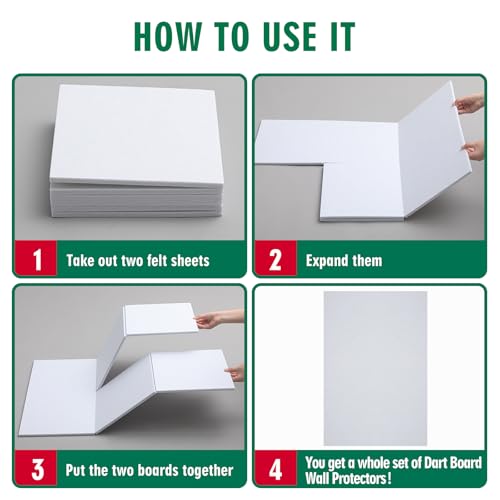 HOW TO USE IT

1 Take out two felt sheets

2 Expand them

3 Put the two boards together

4 You get a whole set of Dart Board Wall Protectors!