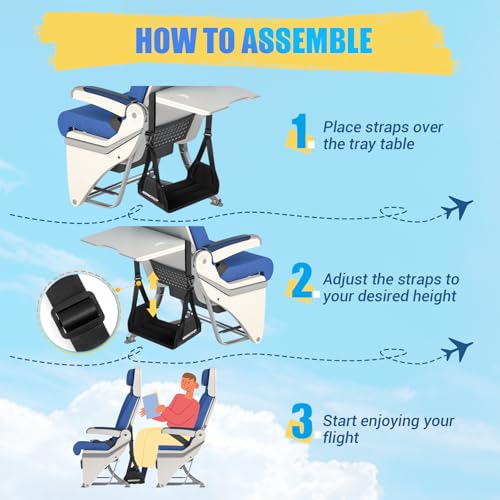 HOW TO ASSEMBLE

1. Place straps over the tray table

2. Adjust the straps to your desired height

3. Start enjoying your flight