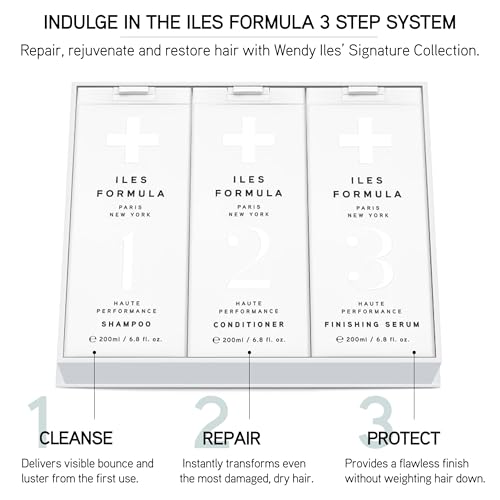 INDULGE IN THE ILES FORMULA 3 STEP SYSTEM

Repair, rejuvenate and restore hair with Wendy Iles' Signature Collection.

ILES FORMULA
PARIS NEW YORK
1
HAUTE PERFORMANCE
SHAMPOO
℮ 200ml / 6.8 fl. oz.

ILES FORMULA
PARIS NEW YORK
2
HAUTE PERFORMANCE
CONDITIONER
℮ 200ml / 6.8 fl. oz.

ILES FORMULA
PARIS NEW YORK
3
HAUTE PERFORMANCE
FINISHING SERUM
℮ 200ml / 6.8 fl. oz.

1
CLEANSE
Delivers visible bounce and luster from the first use.

2
REPAIR
Instantly transforms even the most damaged, dry hair.

3
PROTECT
Provides a flawless finish without weighting hair down.