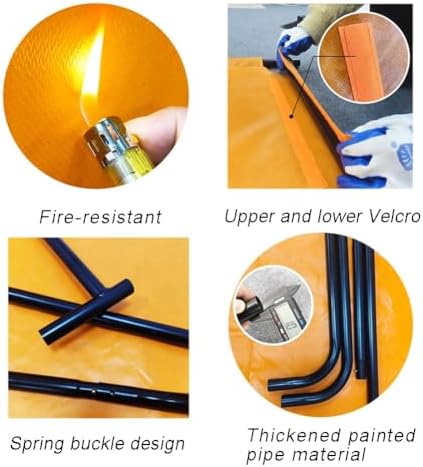 Fire-resistant

Upper and lower Velcro

Spring buckle design

Thickened painted pipe material